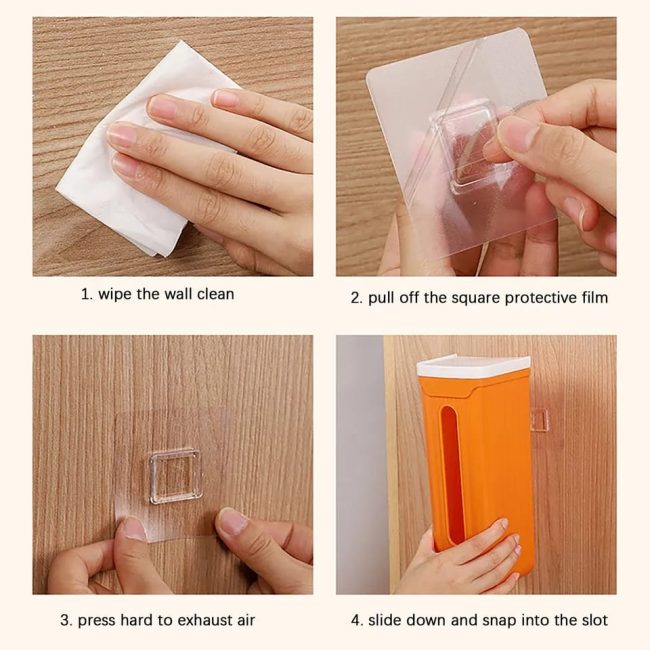 1. wipe the wall clean

2. pull off the square protective film

3. press hard to exhaust air

4. slide down and snap into the slot